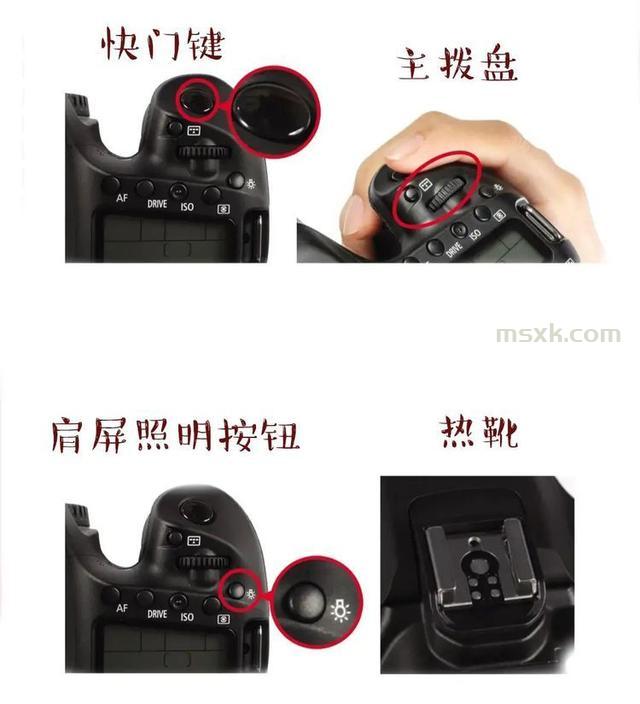 快门键

AF DRIVE ISO

主拨盘

DRIVE ISO

msxk.com

肩屏照明按钮

AF DRIVE ISO

热靴